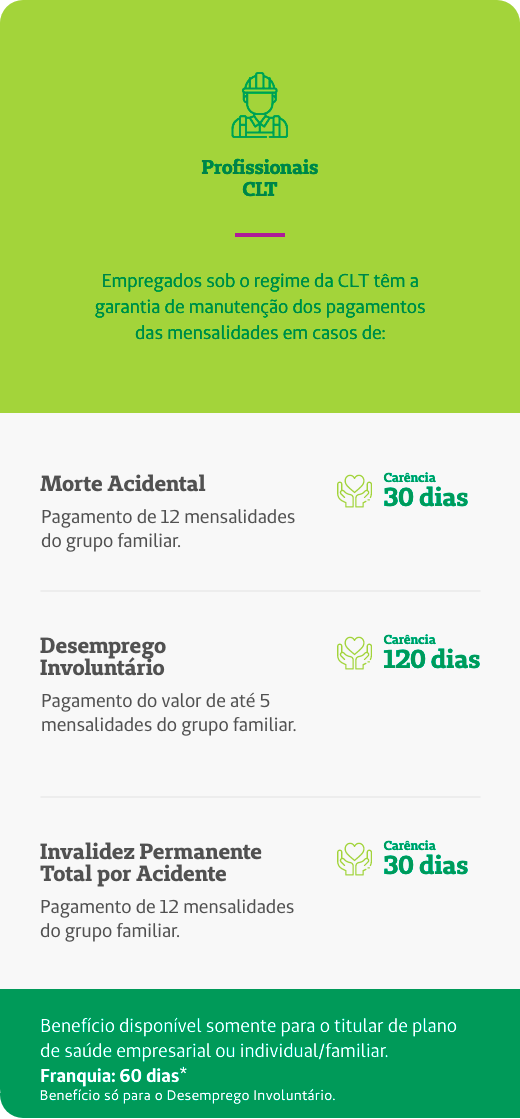 Profissionais
CLT

Empregados sob o regime da CLT têm a garantia de manutenção dos pagamentos das mensalidades em casos de:

Morte Acidental

Pagamento de 12 mensalidades do grupo familiar.

Carência
30 dias

Desemprego
Involuntário

Pagamento do valor de até 5 mensalidades do grupo familiar.

Carência
120 dias

Invalidez Permanente
Total por Acidente

Pagamento de 12 mensalidades do grupo familiar.

Carência
30 dias

Benefício disponível somente para o titular de plano de saúde empresarial ou individual/familiar.
Franquia: 60 dias*
Benefício só para o Desemprego Involuntário.